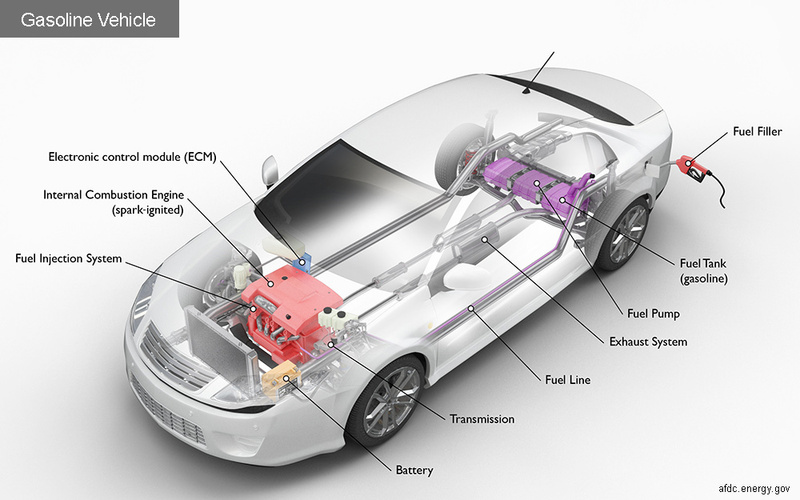 Gasoline Vehicle

Electronic control module (ECM)

Internal Combustion Engine (spark-ignited)

Fuel Injection System

Fuel Filler

Fuel Tank (gasoline)

Fuel Pump

Exhaust System

Fuel Line

Transmission

Battery

afdc.energy.gov